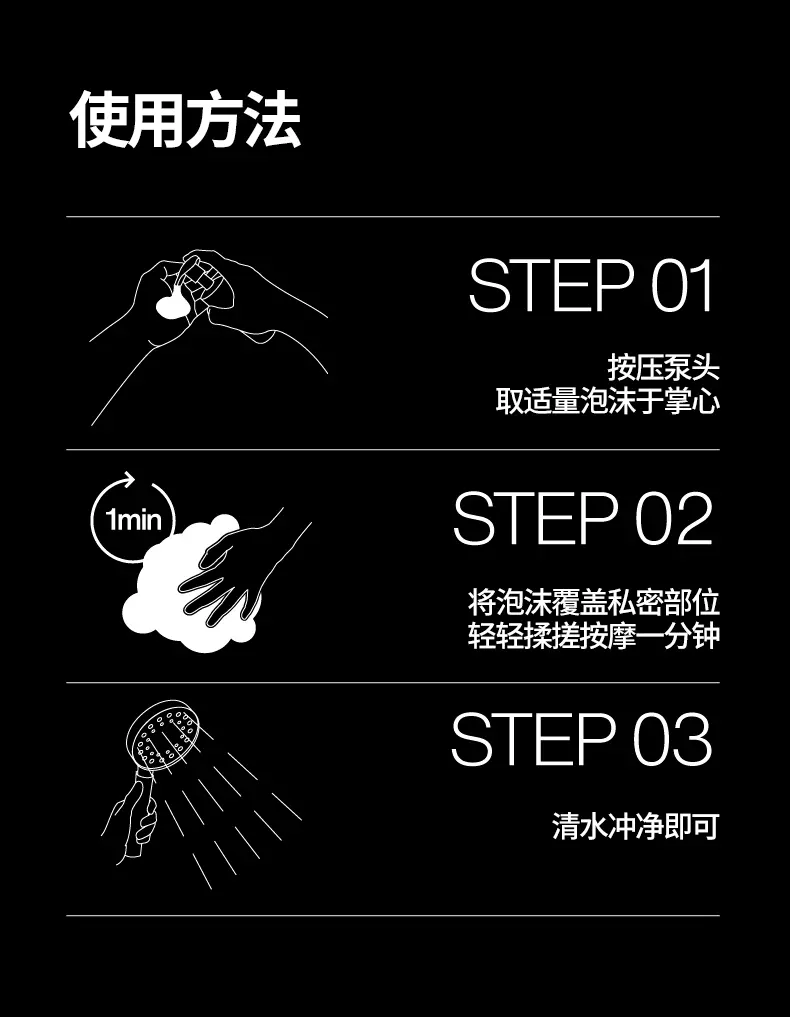 使用方法

STEP 01

按压泵头
取适量泡沫于掌心

1min

STEP 02

将泡沫覆盖私密部位
轻轻揉搓按摩一分钟

STEP 03

清水冲净即可