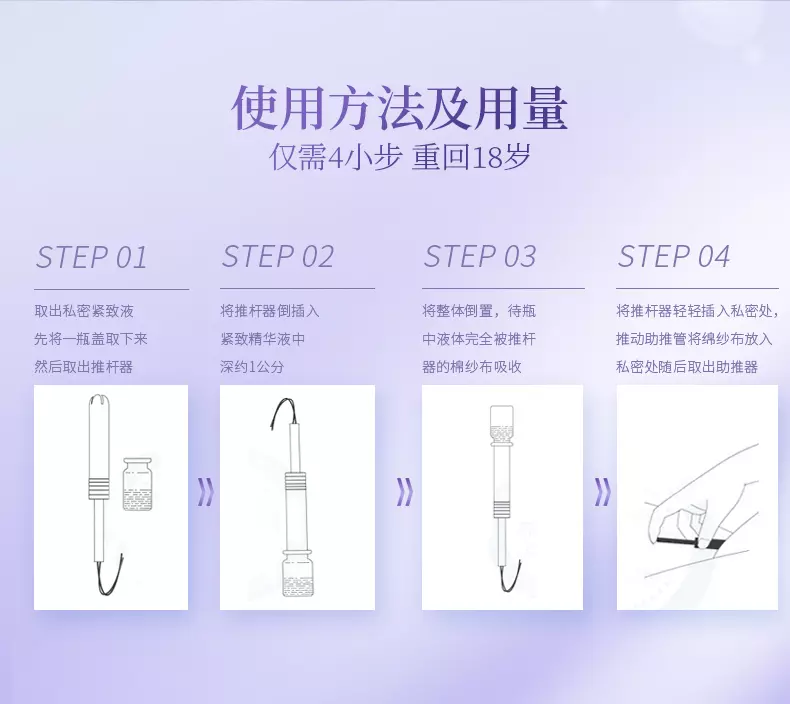 使用方法及用量
仅需4小步 重回18岁

STEP 01
取出私密紧致液
先将一瓶盖取下来
然后取出推杆器

STEP 02
将推杆器倒插入
紧致精华液中
深约1公分

STEP 03
将整体倒置，待瓶
中液体完全被推杆
器的棉纱布吸收

STEP 04
将推杆器轻轻插入私密处，
推动助推管将绵纱布放入
私密处随后取出助推器