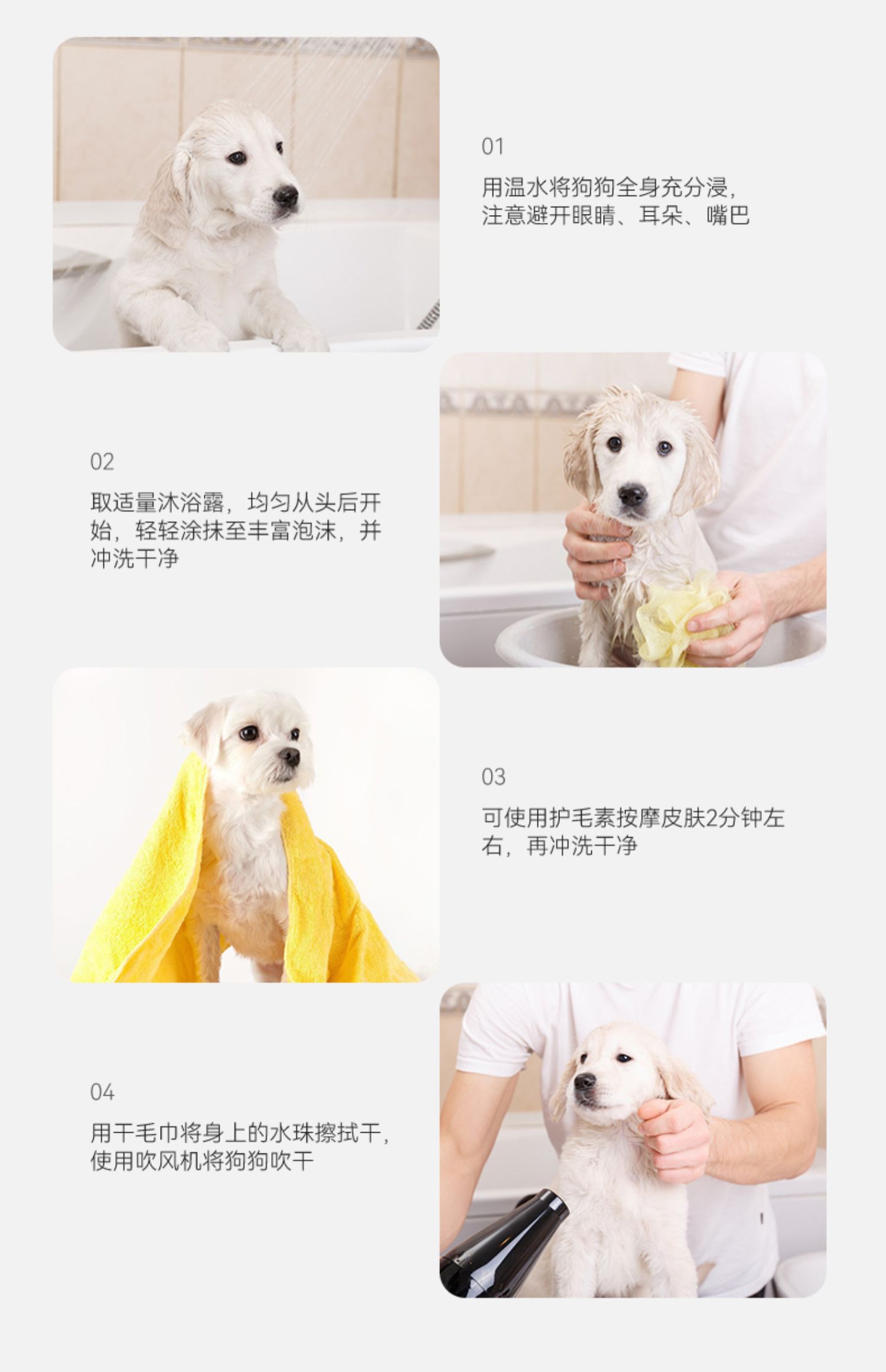 01

用温水将狗狗全身充分浸，注意避开眼睛、耳朵、嘴巴

02

取适量沐浴露，均匀从头后开始，轻轻涂抹至丰富泡沫，并冲洗干净

03

可使用护毛素按摩皮肤2分钟左右，再冲洗干净

04

用干毛巾将身上的水珠擦拭干，使用吹风机将狗狗吹干